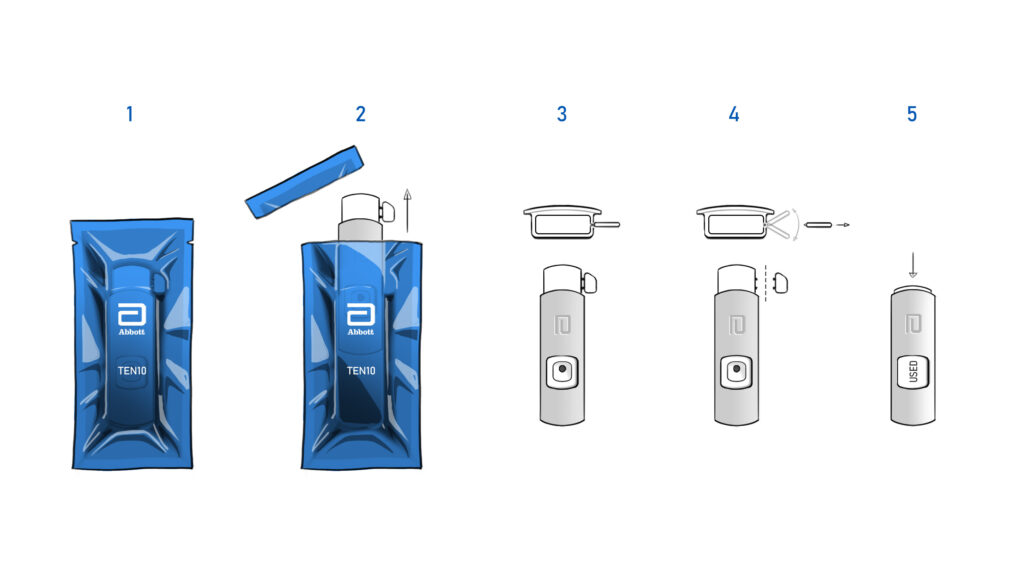 1

2

3

4

5

Abbott

TEN10

Abbott

TEN10

USED