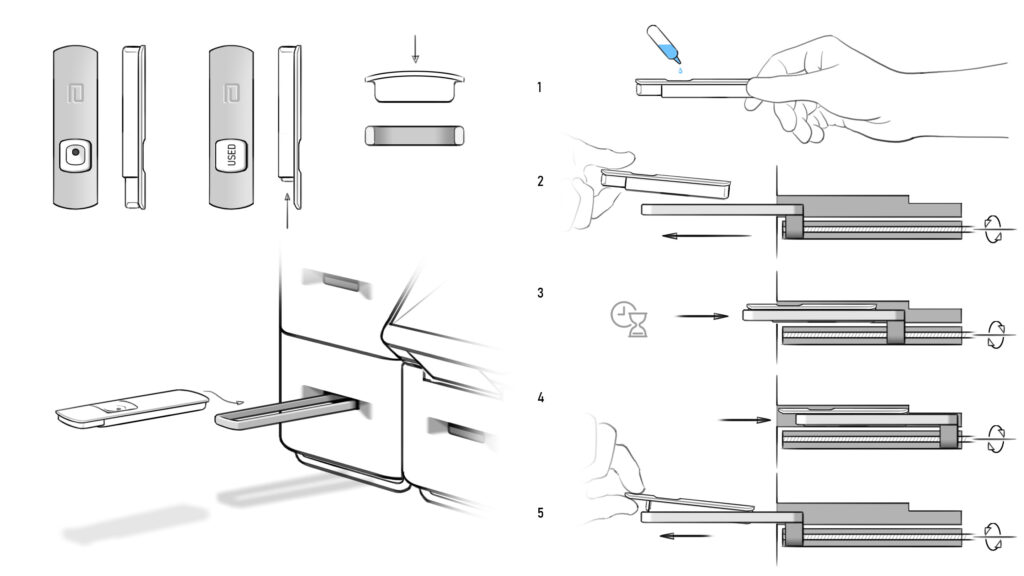 USED

1

2

3

4

5